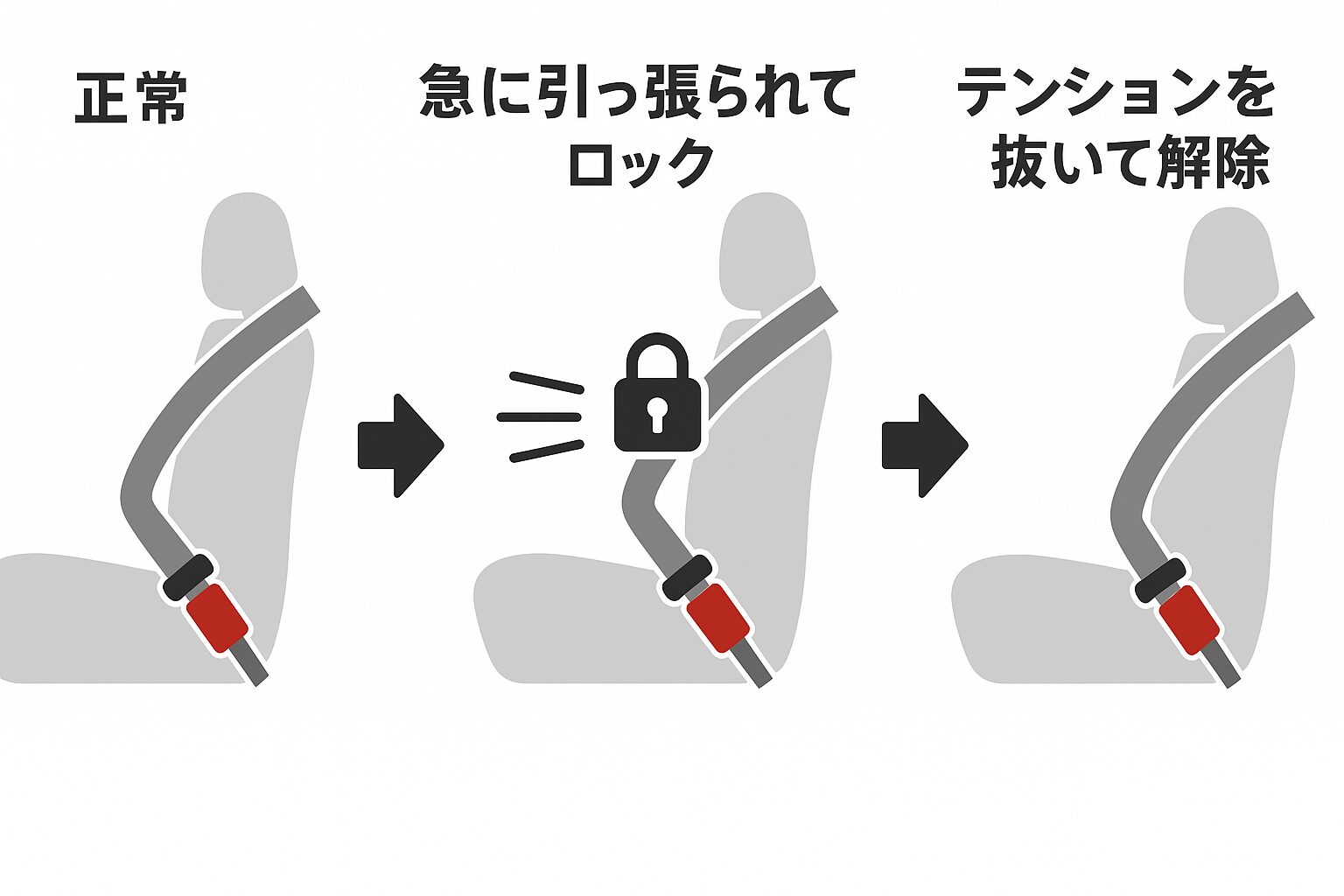 正常

急に引っ張られてロック

テンションを抜いて解除